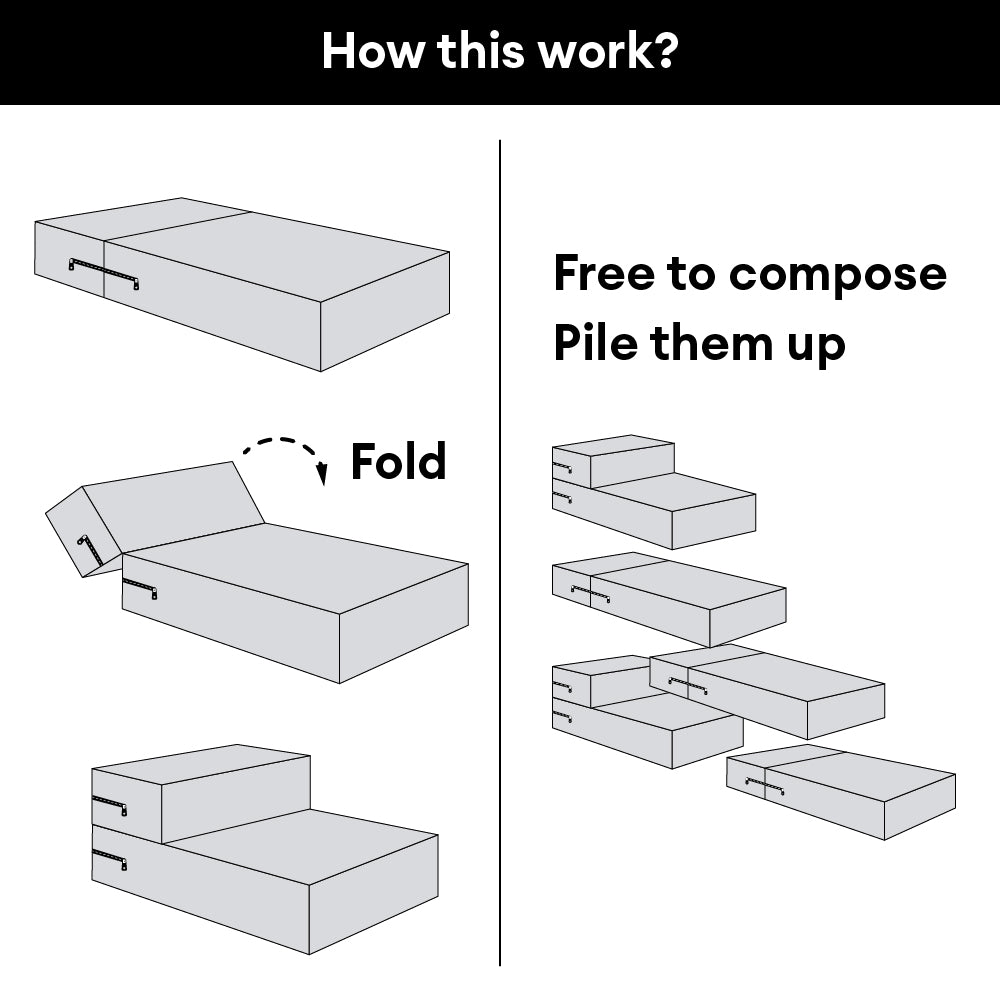 How this work?

Fold

Free to compose
Pile them up